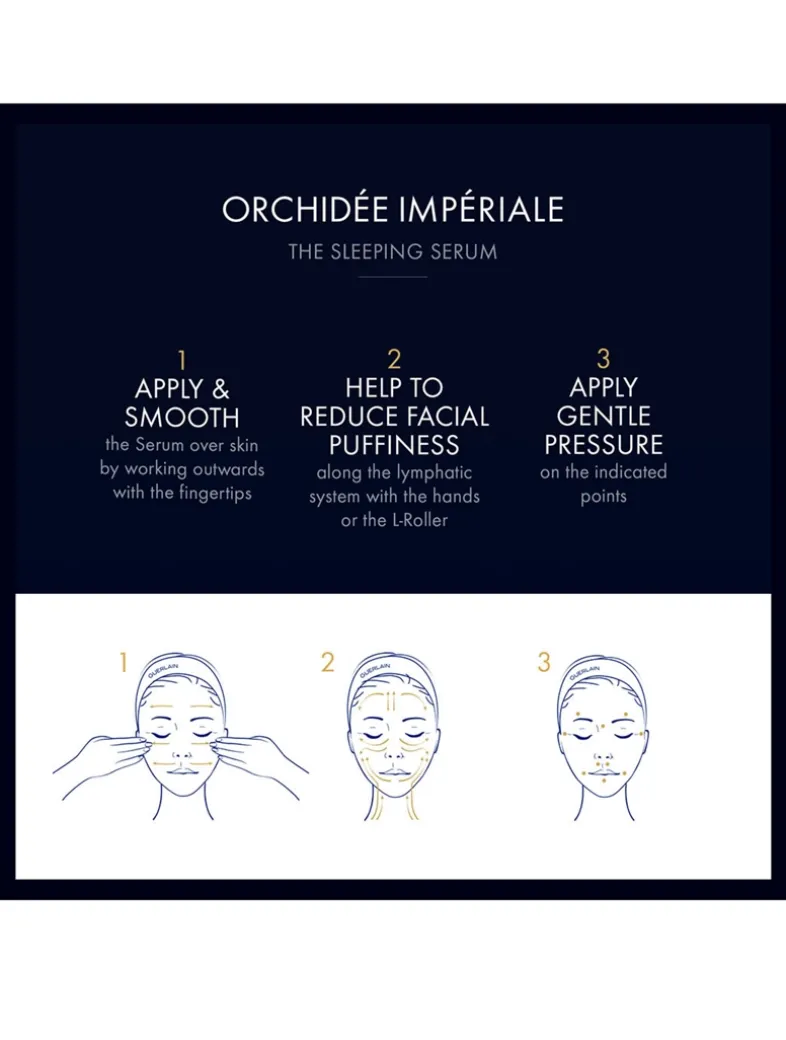 ORCHIDÉE IMPÉRIALE

THE SLEEPING SERUM

1
APPLY & SMOOTH
the Serum over skin by working outwards with the fingertips

2
HELP TO REDUCE FACIAL PUFFINESS
along the lymphatic system with the hands or the L-Roller

3
APPLY GENTLE PRESSURE
on the indicated points

1 GUERLAIN

2 GUERLAIN

3 GUERLAIN