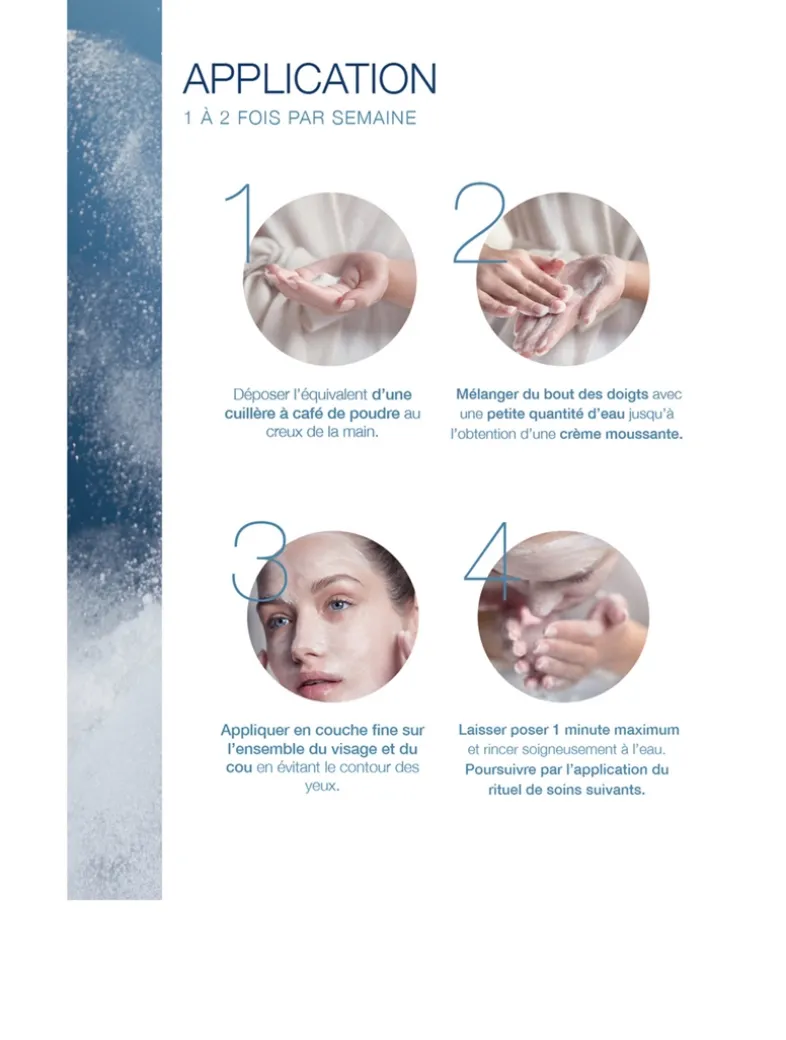 APPLICATION
1 À 2 FOIS PAR SEMAINE

1

Déposer l'équivalent d'une cuillère à café de poudre au creux de la main.

2

Mélanger du bout des doigts avec une petite quantité d'eau jusqu'à l'obtention d'une crème moussante.

3

Appliquer en couche fine sur l'ensemble du visage et du cou en évitant le contour des yeux.

4

Laisser poser 1 minute maximum et rincer soigneusement à l'eau. Poursuivre par l'application du rituel de soins suivants.