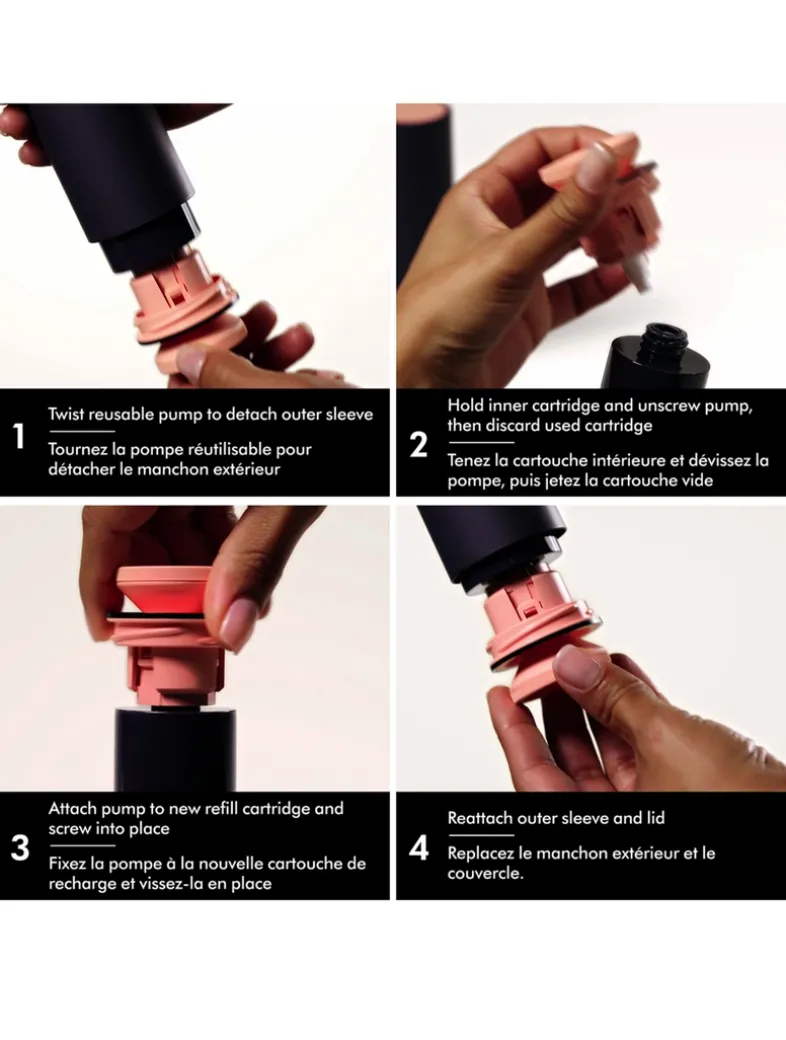 1

Twist reusable pump to detach outer sleeve

Tournez la pompe réutilisable pour détacher le manchon extérieur

2

Hold inner cartridge and unscrew pump, then discard used cartridge

Tenez la cartouche intérieure et dévissez la pompe, puis jetez la cartouche vide

3

Attach pump to new refill cartridge and screw into place

Fixez la pompe à la nouvelle cartouche de recharge et vissez-la en place

4

Reattach outer sleeve and lid

Replacez le manchon extérieur et le couvercle.